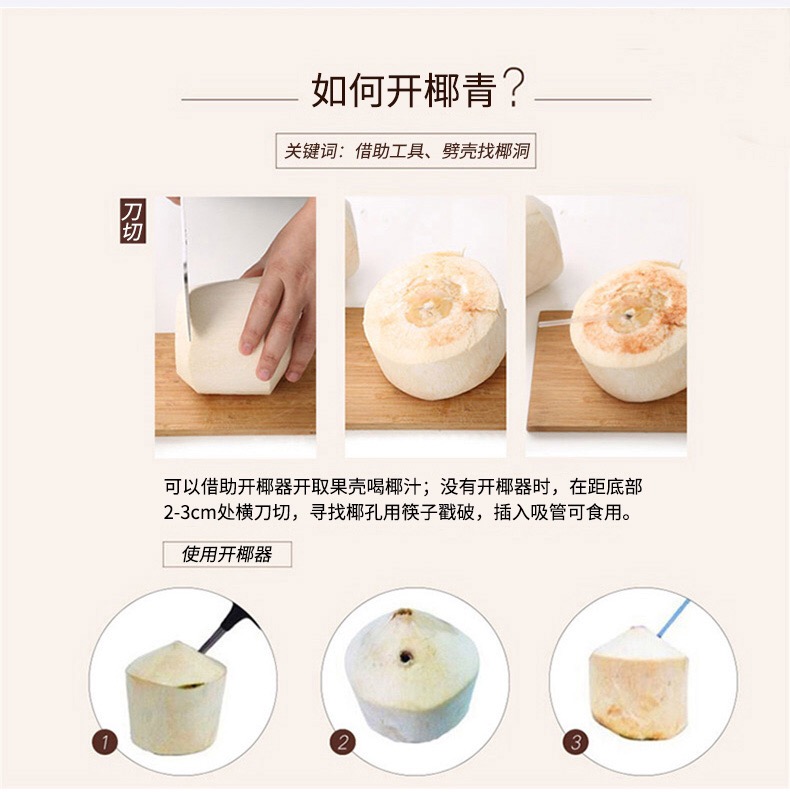 如何开椰青?

关键词:借助工具、劈壳找椰洞

刀切

可以借助开椰器开取果壳喝椰汁;没有开椰器时,在距底部2-3cm处横刀切,寻找椰孔用筷子戳破,插入吸管可食用。

使用开椰器

1

2

3